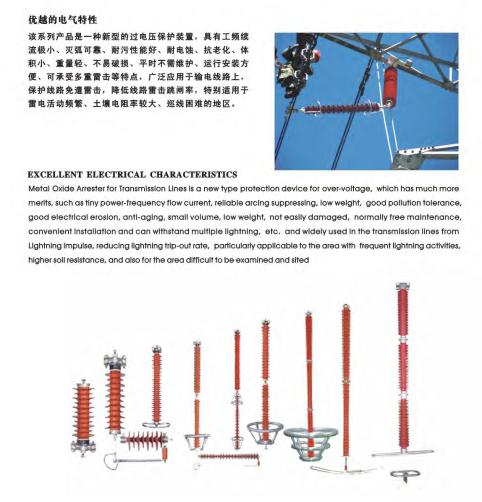 优越的电气特性

该系列产品是一种新型的过电压保护装置，具有工频续流极小、灭弧可靠、耐污性能好、耐电蚀、抗老化、体积小、重量轻、不易破损、平时不需维护、运行安装方便、可承受多重雷击等特点，广泛应用于输电线路上，保护线路免遭雷击，降低线路雷击跳闸率，特别适用于雷电活动频繁、土壤电阻率较大、巡线困难的地区。

EXCELLENT ELECTRICAL CHARACTERISTICS

Metal Oxide Arrester for Transmission Lines is a new type protection device for over-voltage, which has much more merits, such as tiny power-frequency flow current, reliable arcing suppressing, low weight, good pollution tolerance, good electrical erosion, anti-aging, small volume, low weight, not easily damaged, normally free maintenance, convenient installation and can withstand multiple lightning, etc. and widely used in the transmission lines from Lightning impulse, reducing lightning trip-out rate, particularly applicable to the area with frequent lightning activities, higher soil resistance, and also for the area difficult to be examined and sited